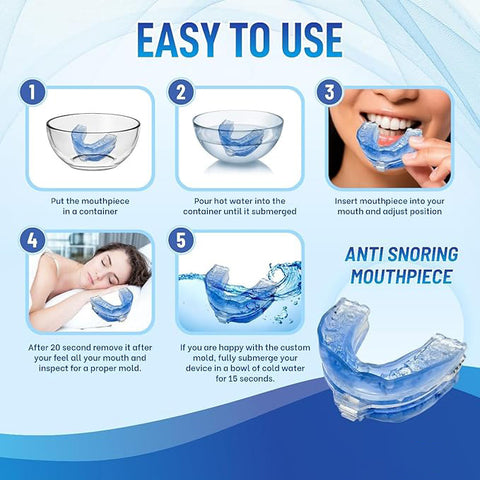 EASY TO USE

1
Put the mouthpiece in a container

2
Pour hot water into the container until it submerged

3
Insert mouthpiece into your mouth and adjust position

4
After 20 second remove it after your feel all your mouth and inspect for a proper mold.

5
If you are happy with the custom mold, fully submerge your device in a bowl of cold water for 15 seconds.

ANTI SNORING MOUTHPIECE